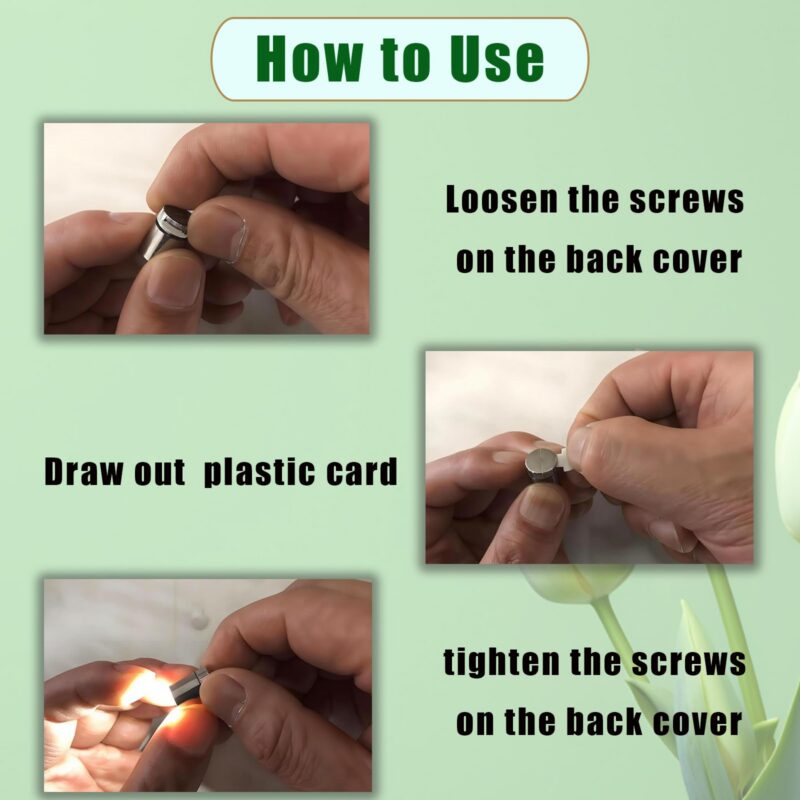 How to Use

Loosen the screws on the back cover

Draw out plastic card

tighten the screws on the back cover